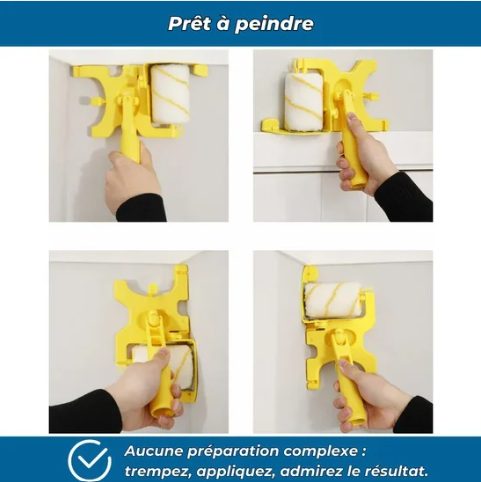 Prêt à peindre

Aucune préparation complexe : trempez, appliquez, admirez le résultat.