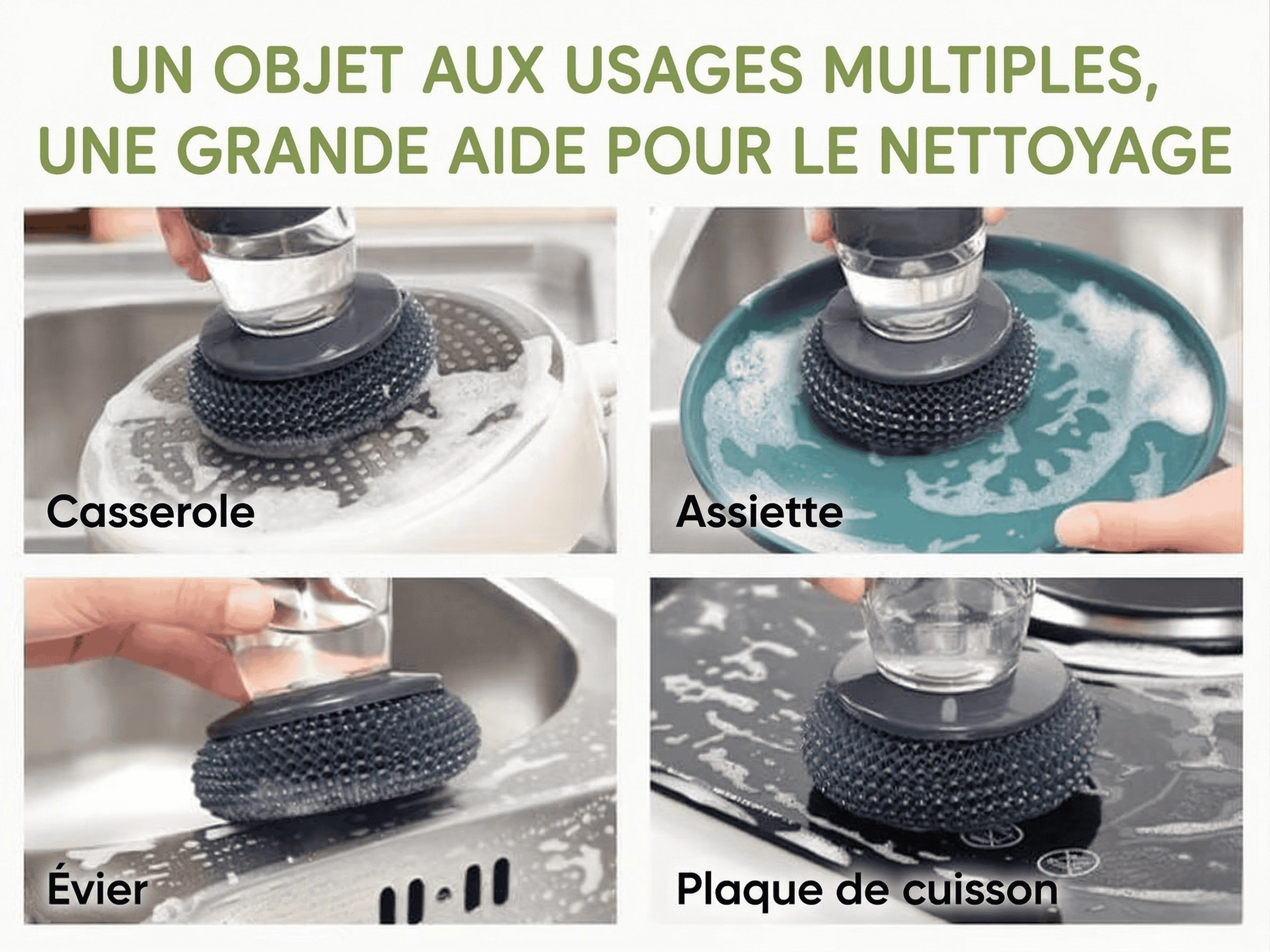 UN OBJET AUX USAGES MULTIPLES, UNE GRANDE AIDE POUR LE NETTOYAGE

Casserole

Assiette

Évier

Plaque de cuisson